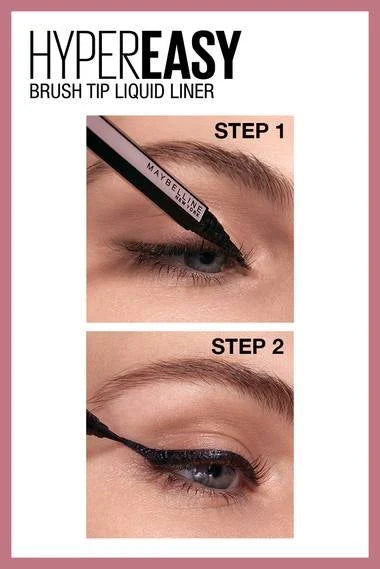 HYPEREASY
BRUSH TIP LIQUID LINER

STEP 1

MAYBELLINE
NEW YORK

STEP 2