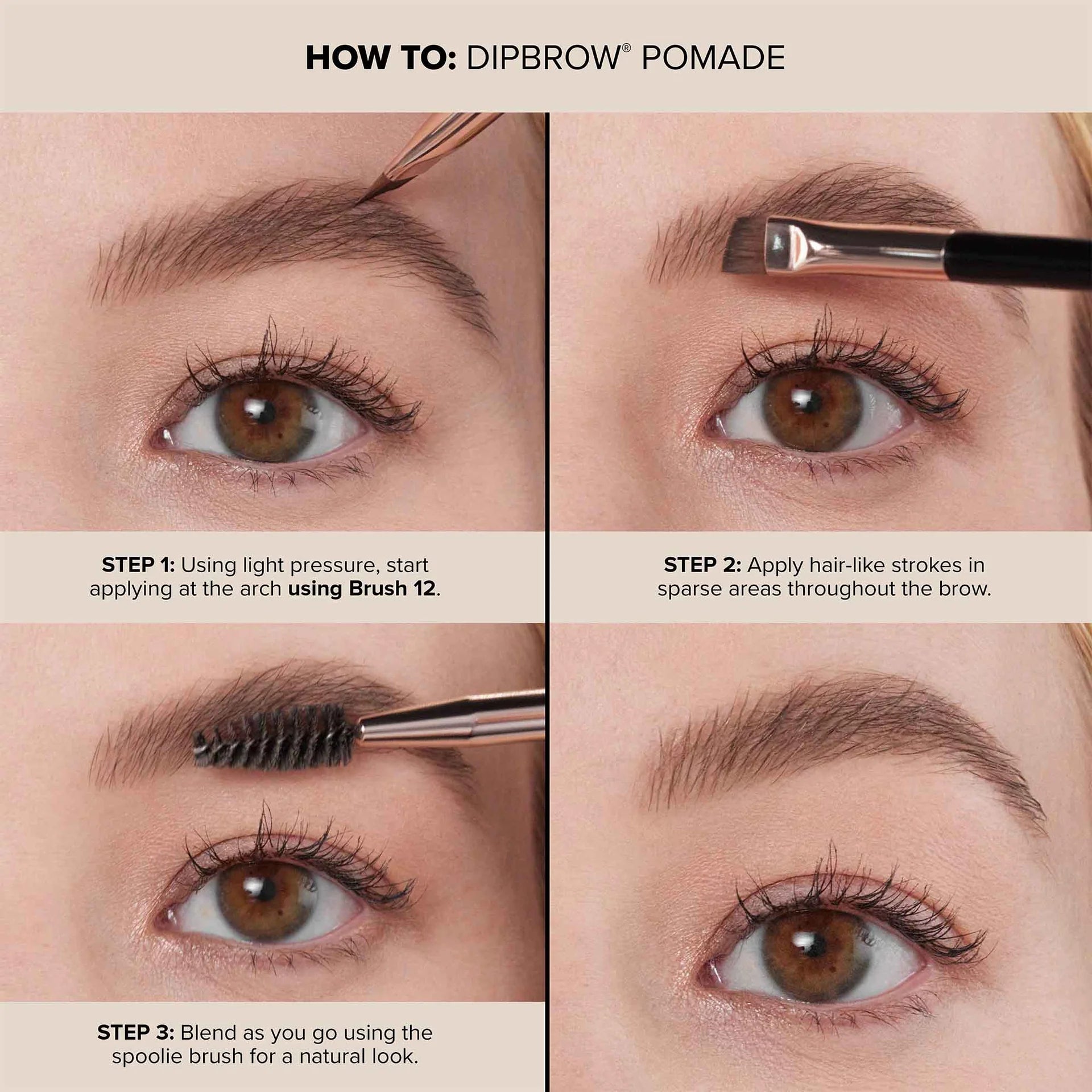 HOW TO: DIPBROW® POMADE

STEP 1: Using light pressure, start applying at the arch using Brush 12.

STEP 2: Apply hair-like strokes in sparse areas throughout the brow.

STEP 3: Blend as you go using the spoolie brush for a natural look.